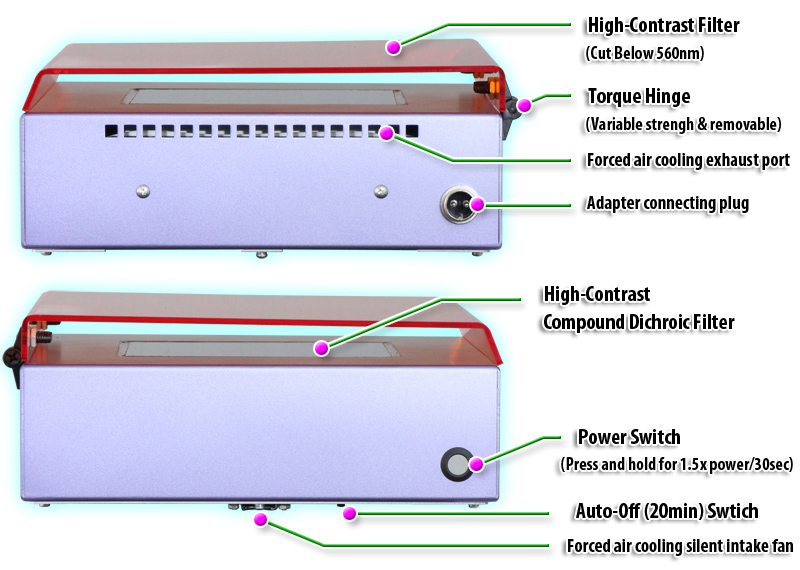 High-Contrast Filter
(Cut Below 560nm)

Torque Hinge
(Variable strengh & removable)

Forced air cooling exhaust port

Adapter connecting plug

High-Contrast
Compound Dichroic Filter

Power Switch
(Press and hold for 1.5x power/30sec)

Auto-Off (20min) Swtich

Forced air cooling silent intake fan